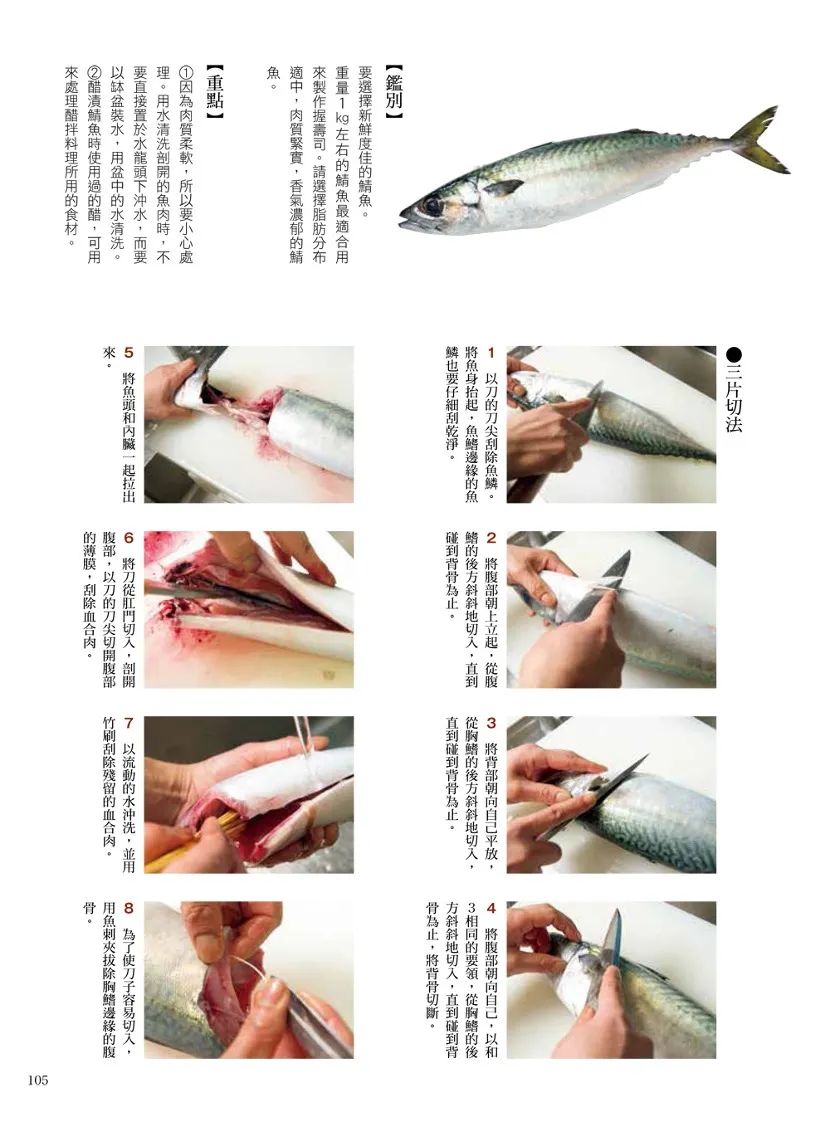 【鑑別】

要選擇新鮮度佳的鯖魚。重量1kg左右的鯖魚最適合用來製作握壽司。請選擇脂肪分布適中，肉質緊實，香氣濃郁的鯖魚。

【重點】

①因為肉質柔軟，所以要小心處理。用水清洗剖開的魚肉時，不要直接置於水龍頭下沖水，而要以缽盆裝水，用盆中的水清洗。

②醋漬鯖魚時使用過的醋，可用來處理醋拌料理所用的食材。

●三片切法

1 以刀的刀尖刮除魚鱗。將魚身抬起，魚鰭邊緣的魚鱗也要仔細刮乾淨。

2 將腹部朝上立起，從腹鰭的後方斜斜地切入，直到碰到背骨為止。

3 將背部朝向自己平放，從胸鰭的後方斜斜地切入，直到碰到背骨為止。

4 將腹部朝向自己，以和3相同的要領，從胸鰭的後方斜斜地切入，直到碰到背骨為止，將背骨切斷。

5 將魚頭和內臟一起拉出來。

6 將刀從肛門切入，剖開腹部，以刀的刀尖切開腹部的薄膜，刮除血合肉。

7 以流動的水沖洗，並用竹刷刮除殘留的血合肉。

8 為了使刀子容易切入，用魚刺夾拔除胸鰭邊緣的腹骨。

105