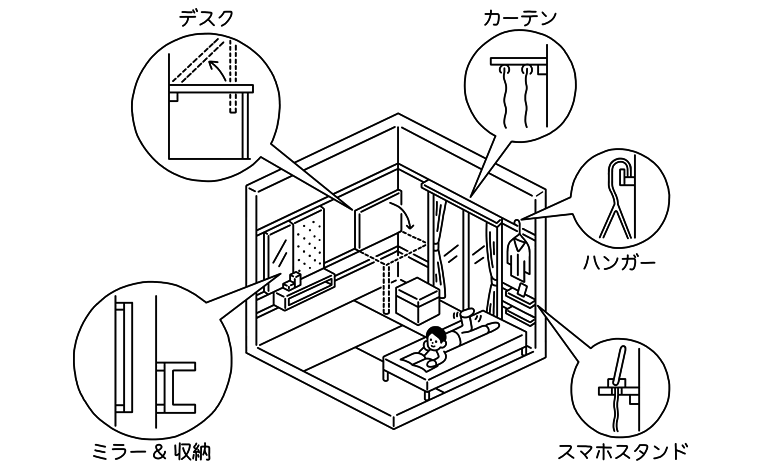 デスク

カーテン

ハンガー

ミラー & 収納

スマホスタンド